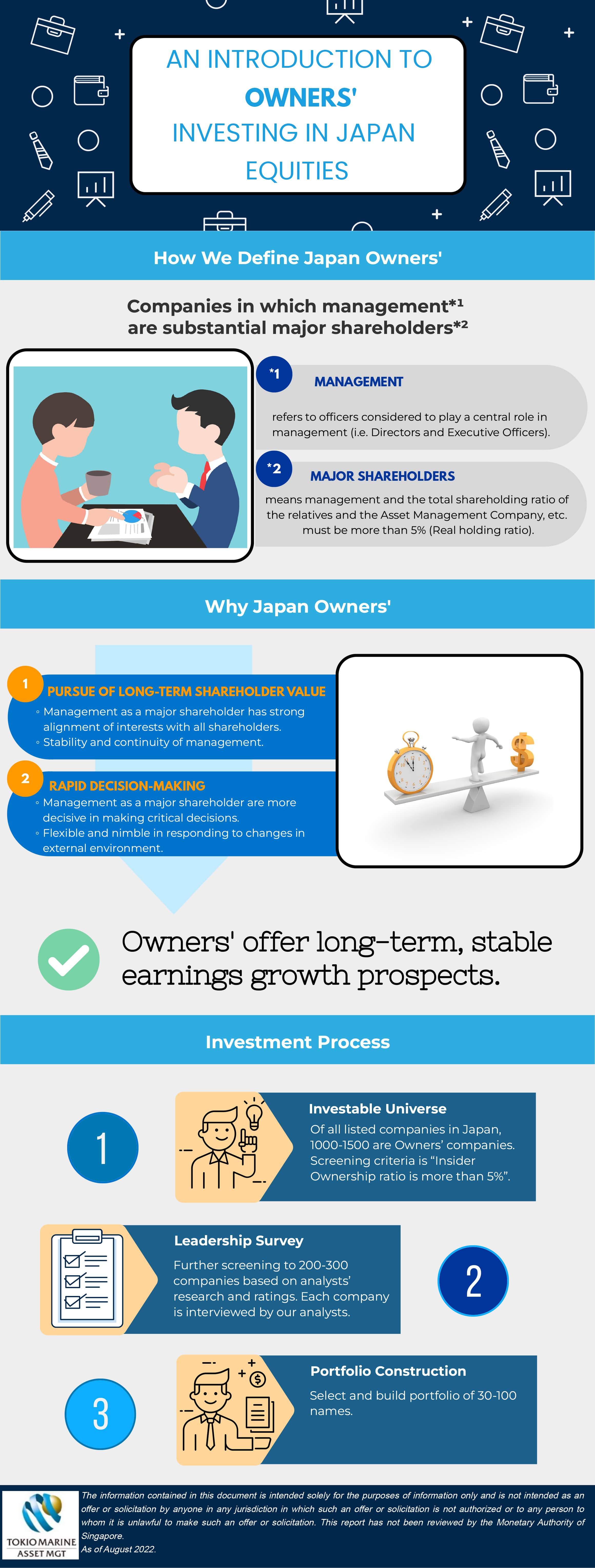 AN INTRODUCTION TO
OWNERS'
INVESTING IN JAPAN
EQUITIES

How We Define Japan Owners'

Companies in which management*¹
are substantial major shareholders*²

*1 MANAGEMENT

refers to officers considered to play a central role in management (i.e. Directors and Executive Officers).

*2 MAJOR SHAREHOLDERS

means management and the total shareholding ratio of the relatives and the Asset Management Company, etc. must be more than 5% (Real holding ratio).

Why Japan Owners'

1 PURSUE OF LONG-TERM SHAREHOLDER VALUE
◦ Management as a major shareholder has strong alignment of interests with all shareholders.
◦ Stability and continuity of management.

2 RAPID DECISION-MAKING
◦ Management as a major shareholder are more decisive in making critical decisions.
◦ Flexible and nimble in responding to changes in external environment.

Owners' offer long-term, stable earnings growth prospects.

Investment Process

1

Investable Universe
Of all listed companies in Japan, 1000-1500 are Owners' companies. Screening criteria is "Insider Ownership ratio is more than 5%".

Leadership Survey
Further screening to 200-300 companies based on analysts' research and ratings. Each company is interviewed by our analysts.

2

3

Portfolio Construction
Select and build portfolio of 30-100 names.

TOKIO MARINE
ASSET MGT

The information contained in this document is intended solely for the purposes of information only and is not intended as an offer or solicitation by anyone in any jurisdiction in which such an offer or solicitation is not authorized or to any person to whom it is unlawful to make such an offer or solicitation. This report has not been reviewed by the Monetary Authority of Singapore.
As of August 2022.